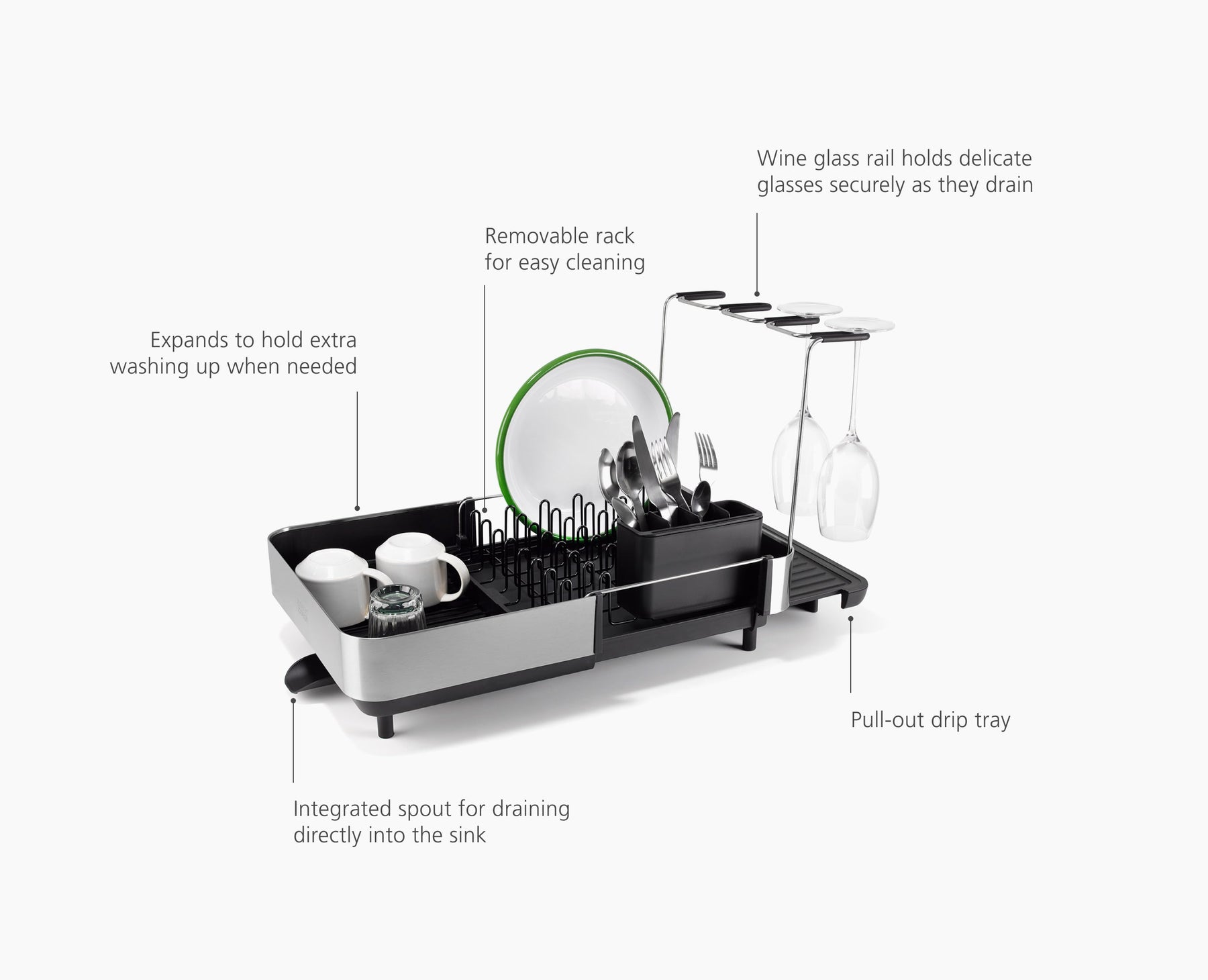 Wine glass rail holds delicate glasses securely as they drain

Removable rack for easy cleaning

Expands to hold extra washing up when needed

Pull-out drip tray

Integrated spout for draining directly into the sink